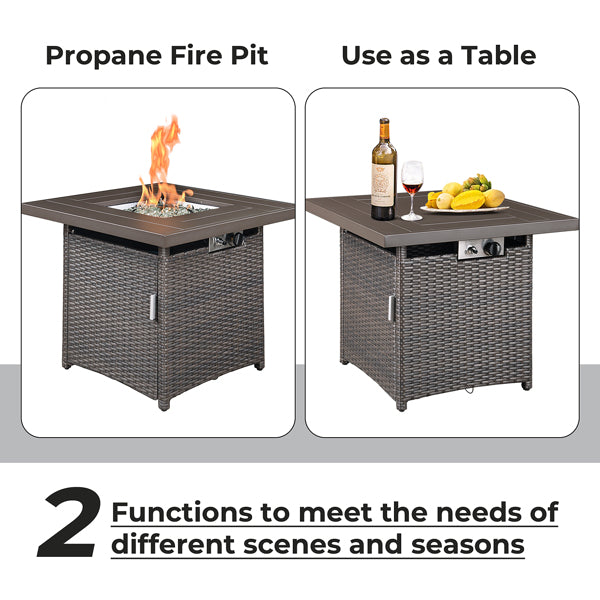 Propane Fire Pit

Use as a Table

2 Functions to meet the needs of different scenes and seasons