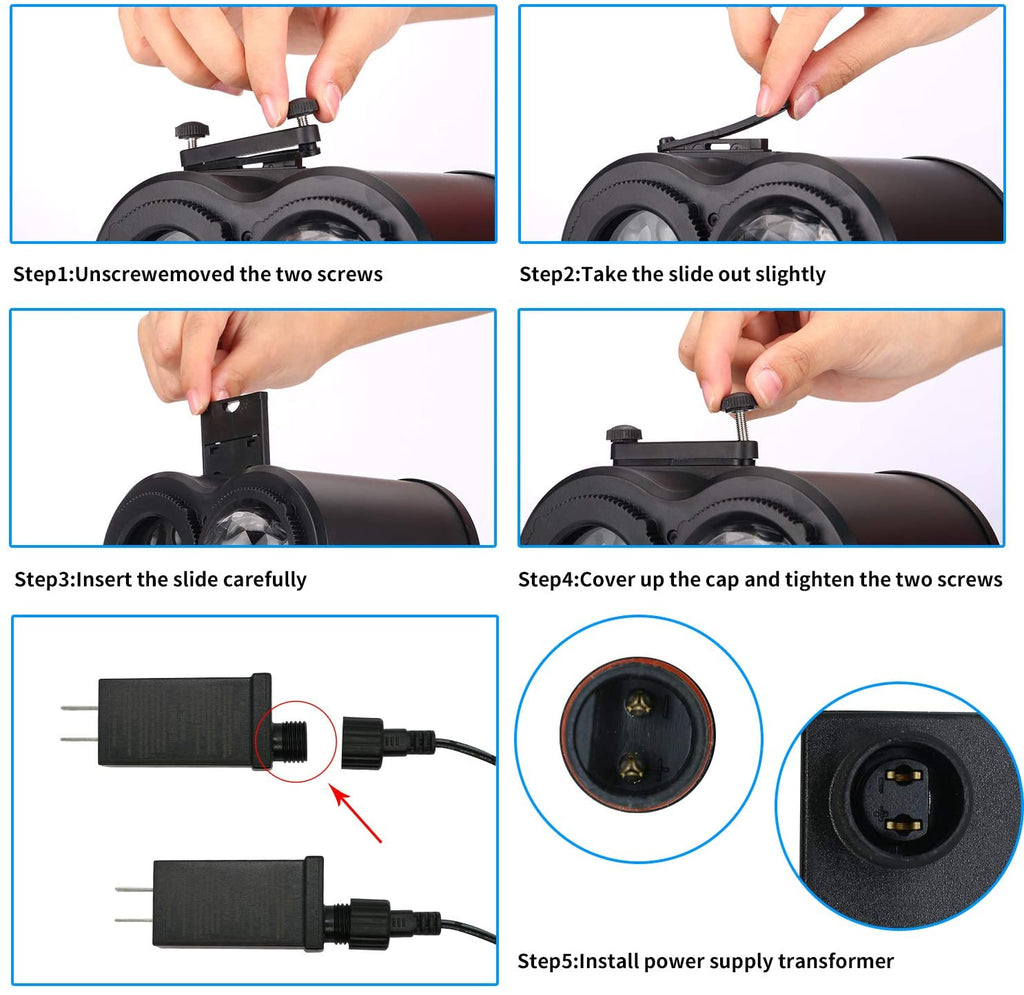 Step1:Unscrewemoved the two screws

Step2:Take the slide out slightly

Step3:Insert the slide carefully

Step4:Cover up the cap and tighten the two screws

Step5:Install power supply transformer