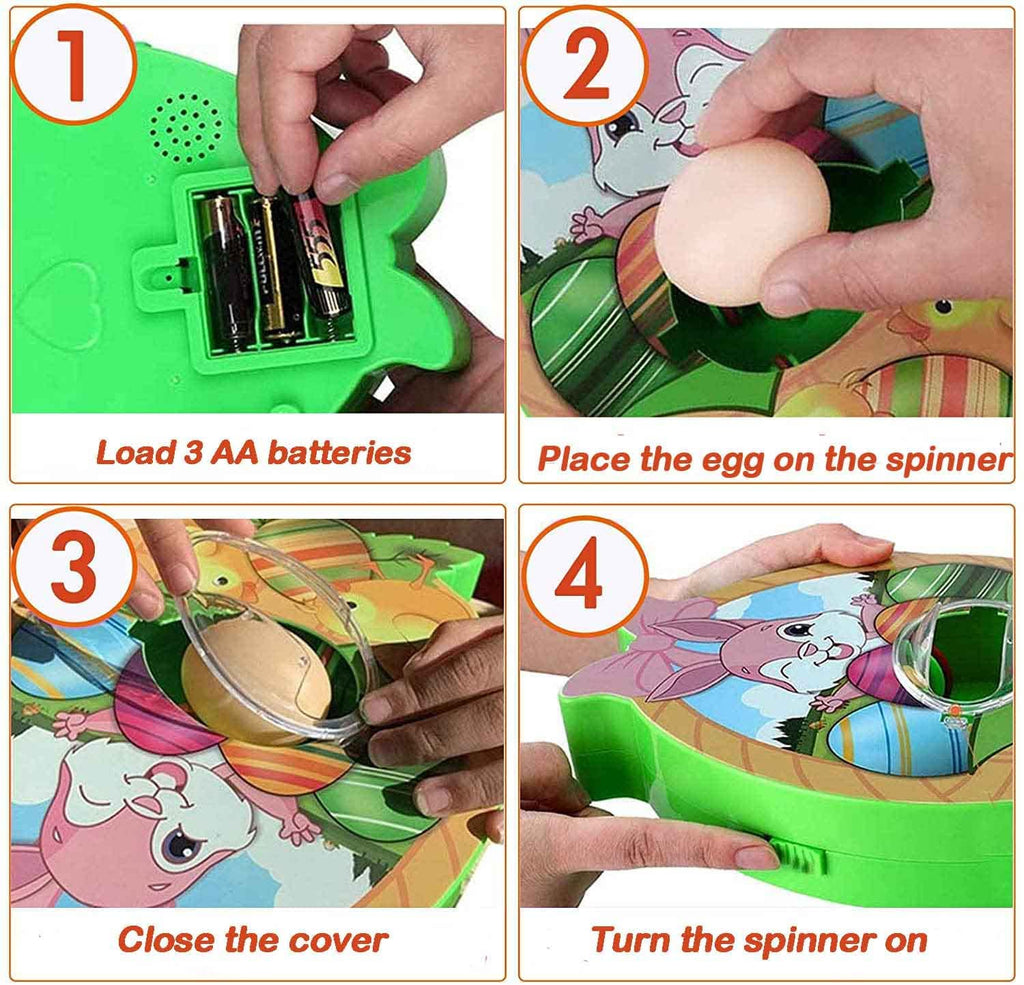 1

Load 3 AA batteries

2

Place the egg on the spinner

3

Close the cover

4

Turn the spinner on