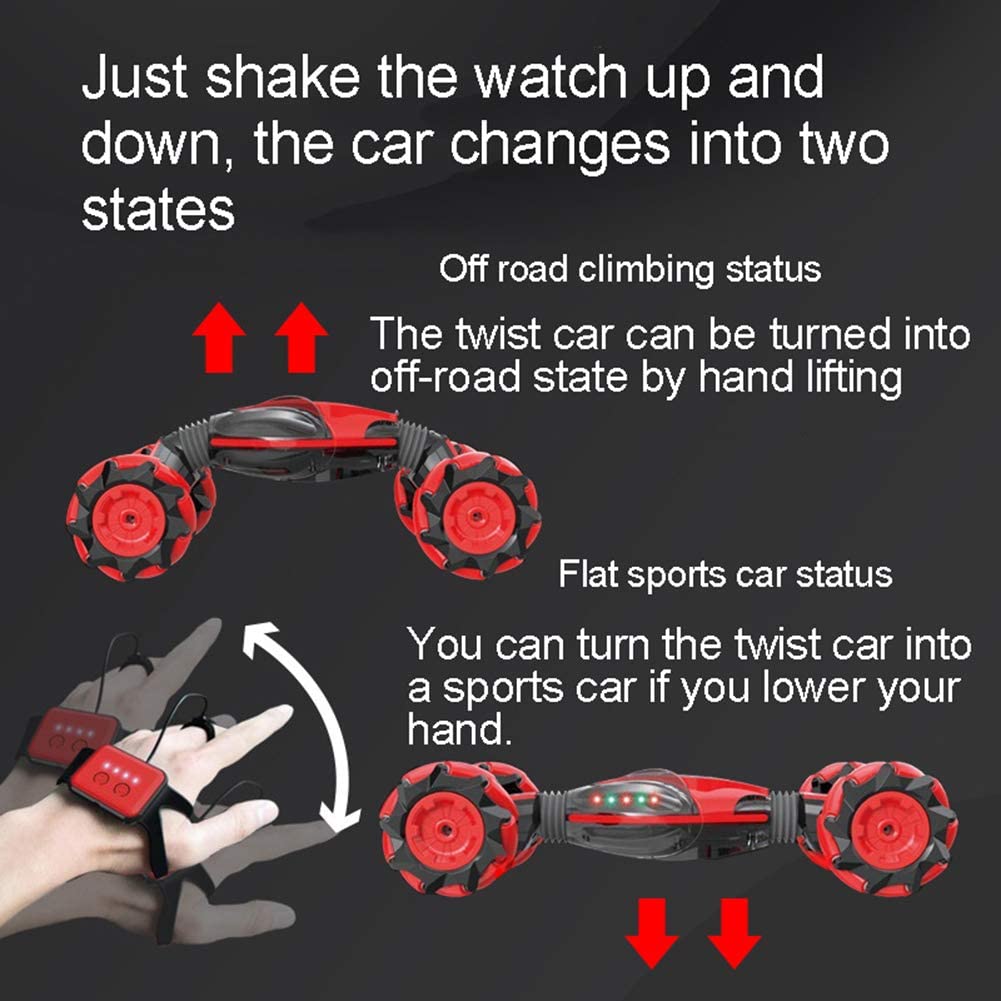 Just shake the watch up and down, the car changes into two states

Off road climbing status

The twist car can be turned into off-road state by hand lifting

Flat sports car status

You can turn the twist car into a sports car if you lower your hand.