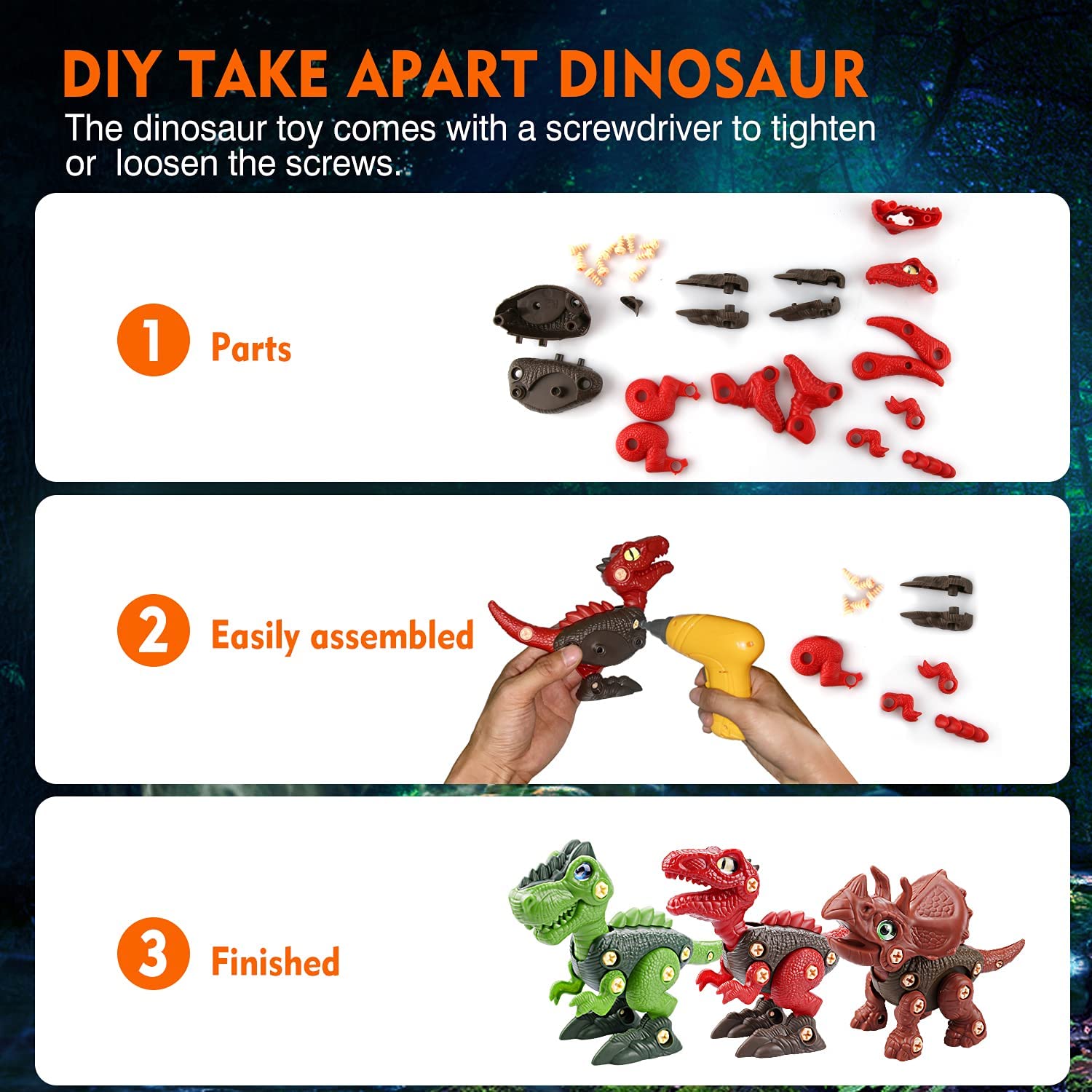 DIY TAKE APART DINOSAUR

The dinosaur toy comes with a screwdriver to tighten or loosen the screws.

1 Parts

2 Easily assembled

3 Finished