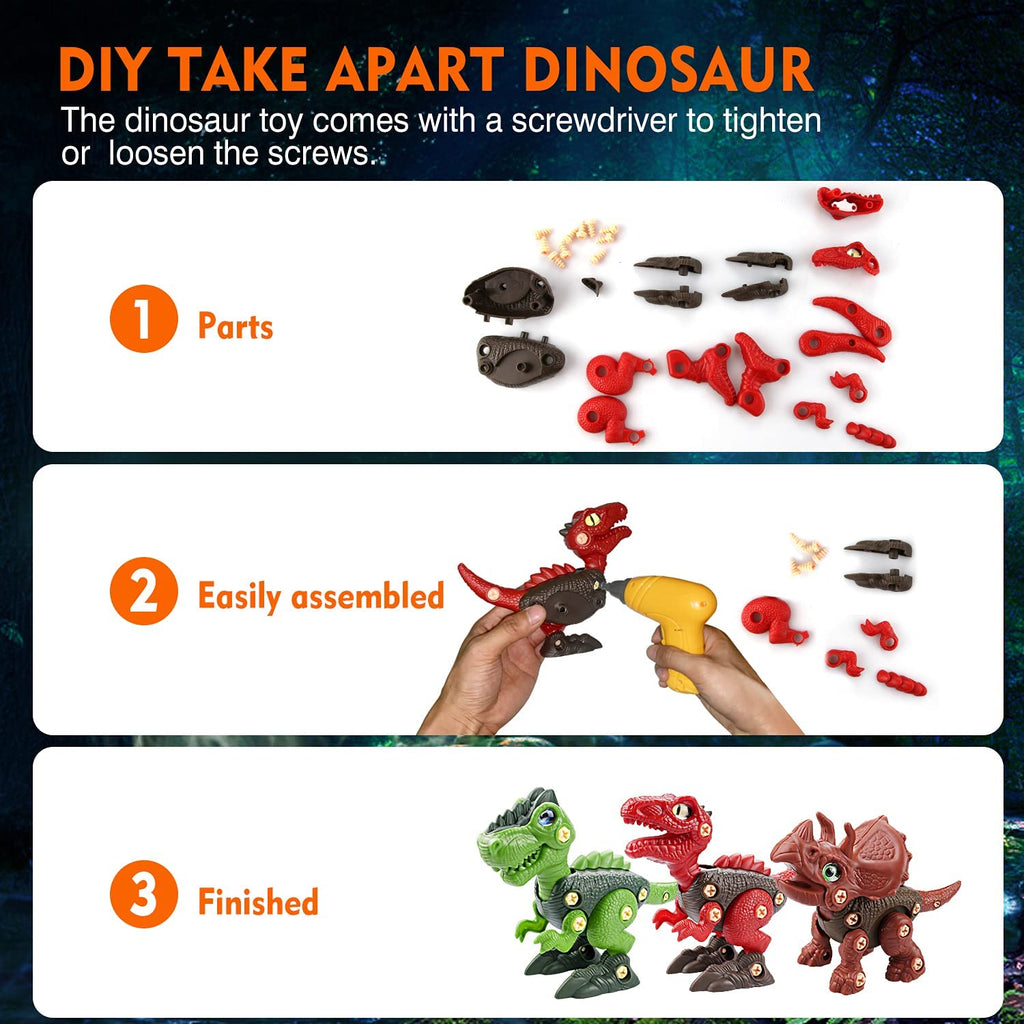 DIY TAKE APART DINOSAUR

The dinosaur toy comes with a screwdriver to tighten or loosen the screws.

1 Parts

2 Easily assembled

3 Finished