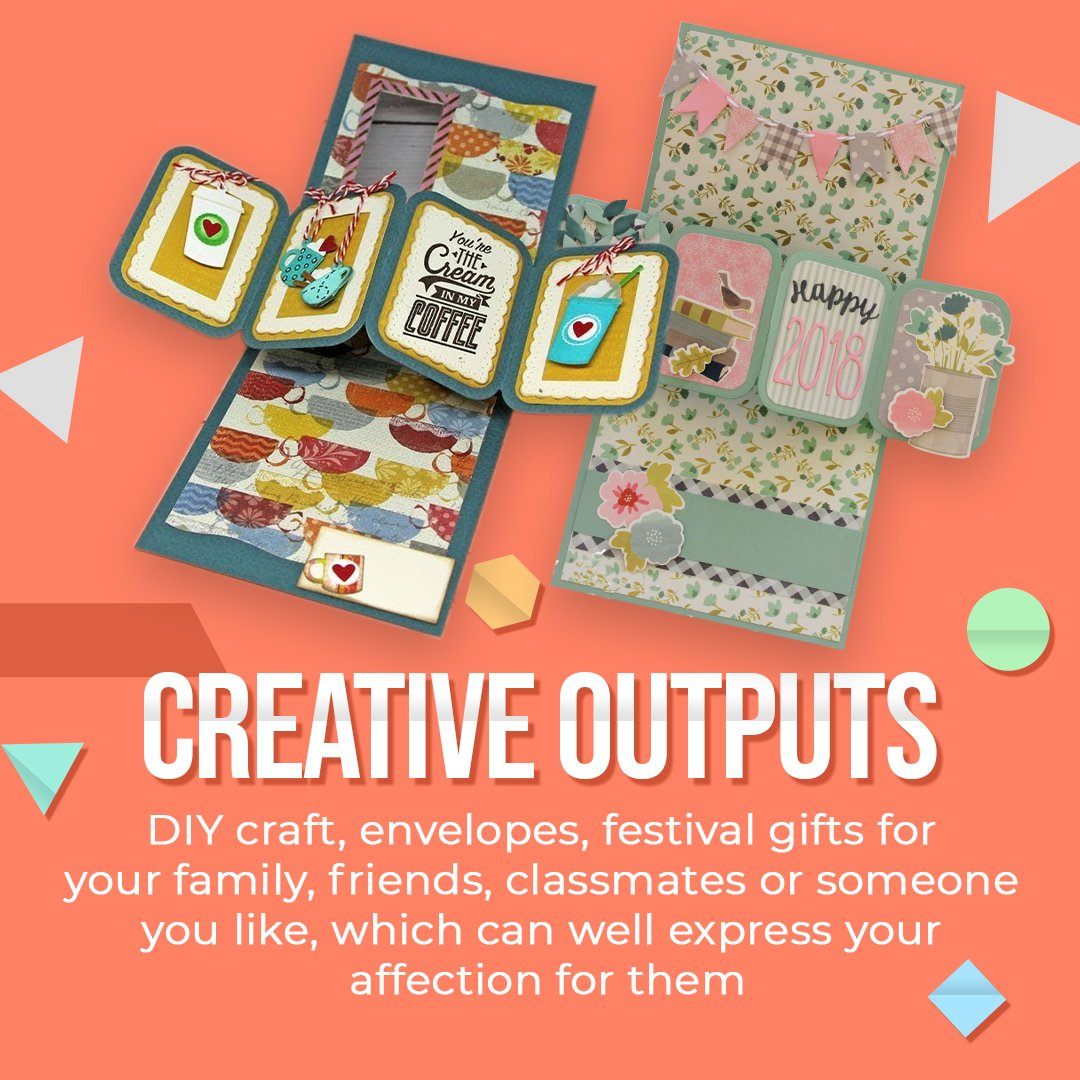 You're THE Cream IN MY COFFEE

Happy 2018

CREATIVE OUTPUTS

DIY craft, envelopes, festival gifts for your family, friends, classmates or someone you like, which can well express your affection for them