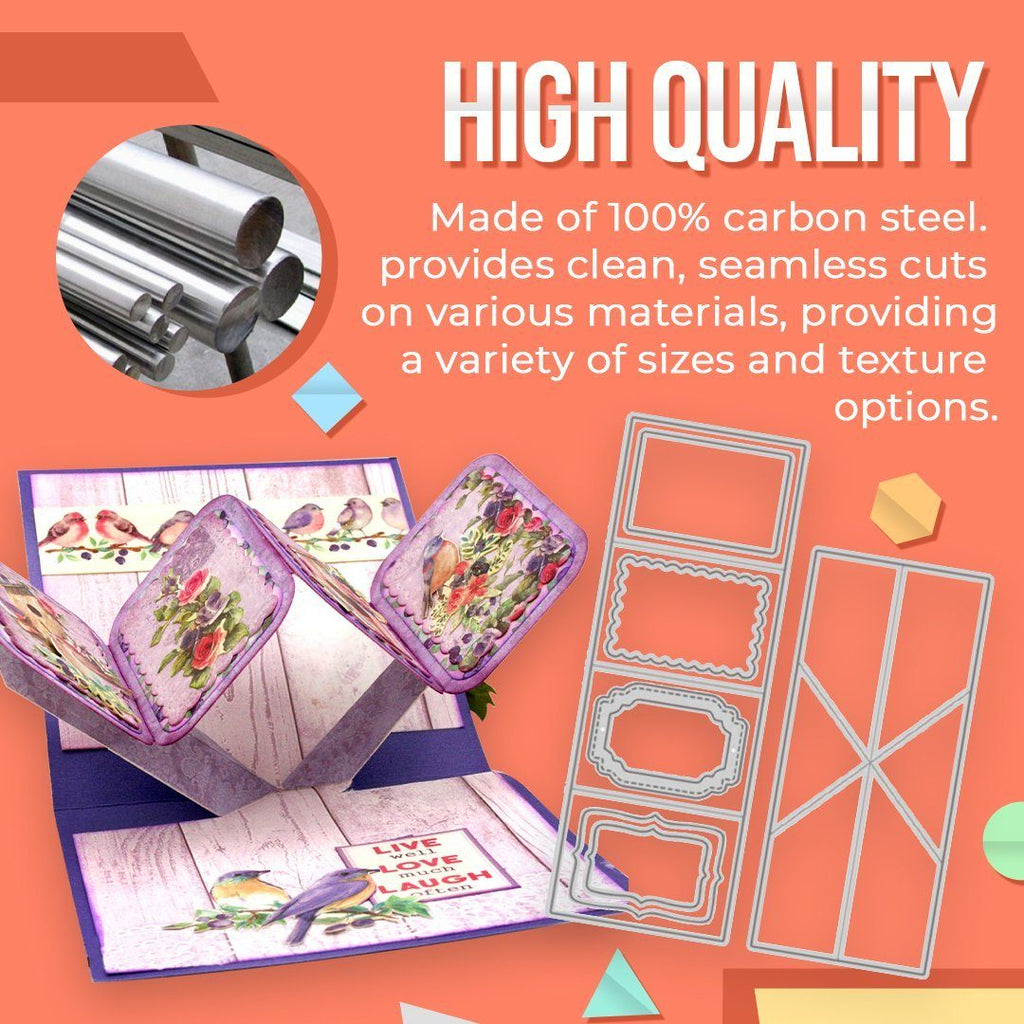 HIGH QUALITY

Made of 100% carbon steel. provides clean, seamless cuts on various materials, providing a variety of sizes and texture options.

LIVE well LOVE much LAUGH often