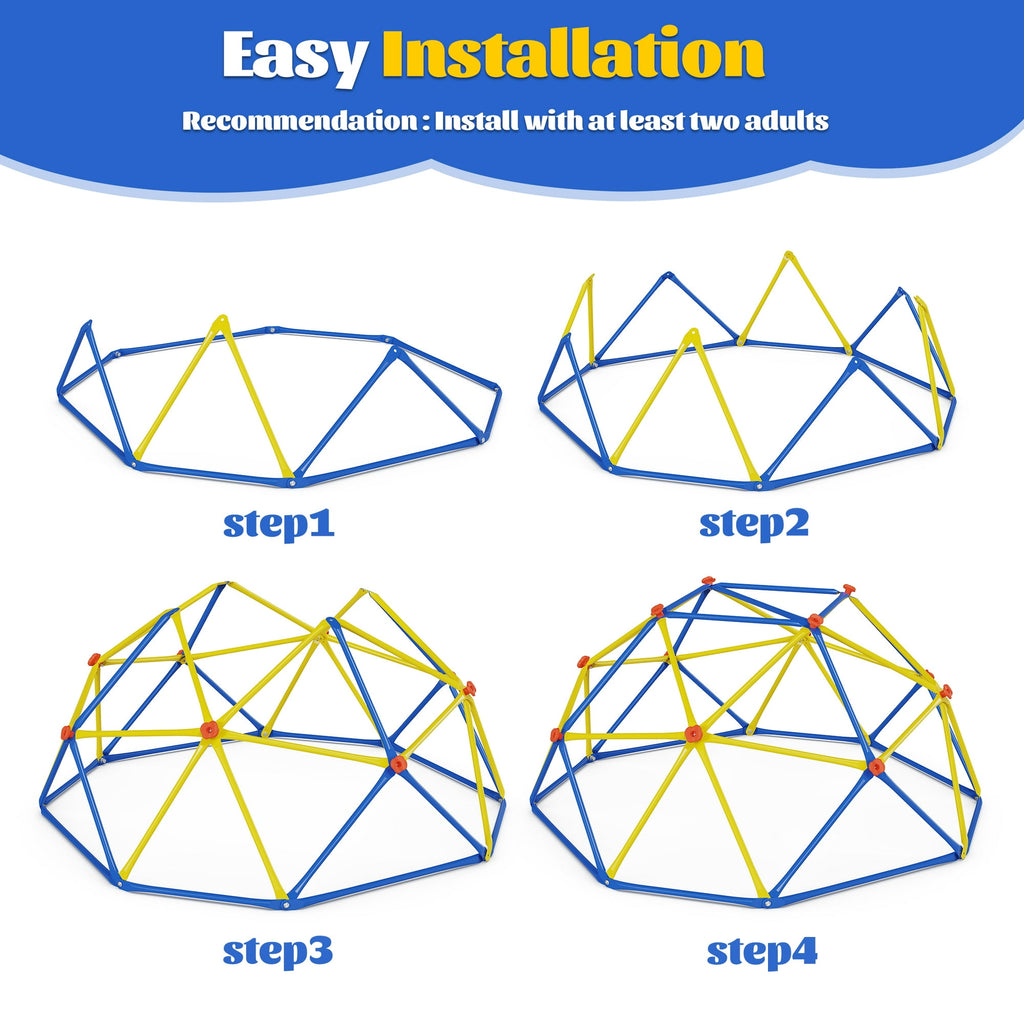 Easy Installation

Recommendation : Install with at least two adults

step1

step2

step3

step4