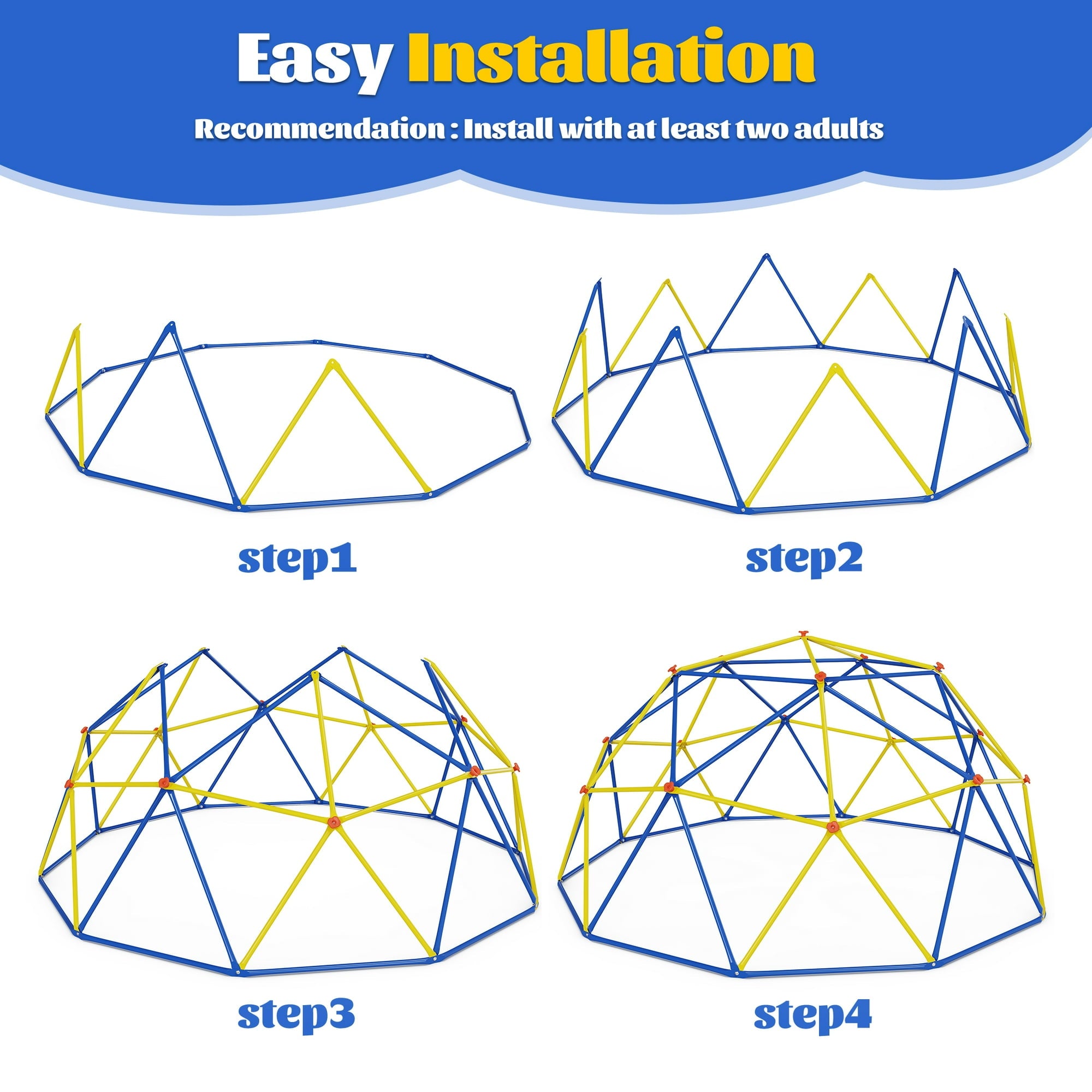 Easy Installation

Recommendation : Install with at least two adults

step1

step2

step3

step4